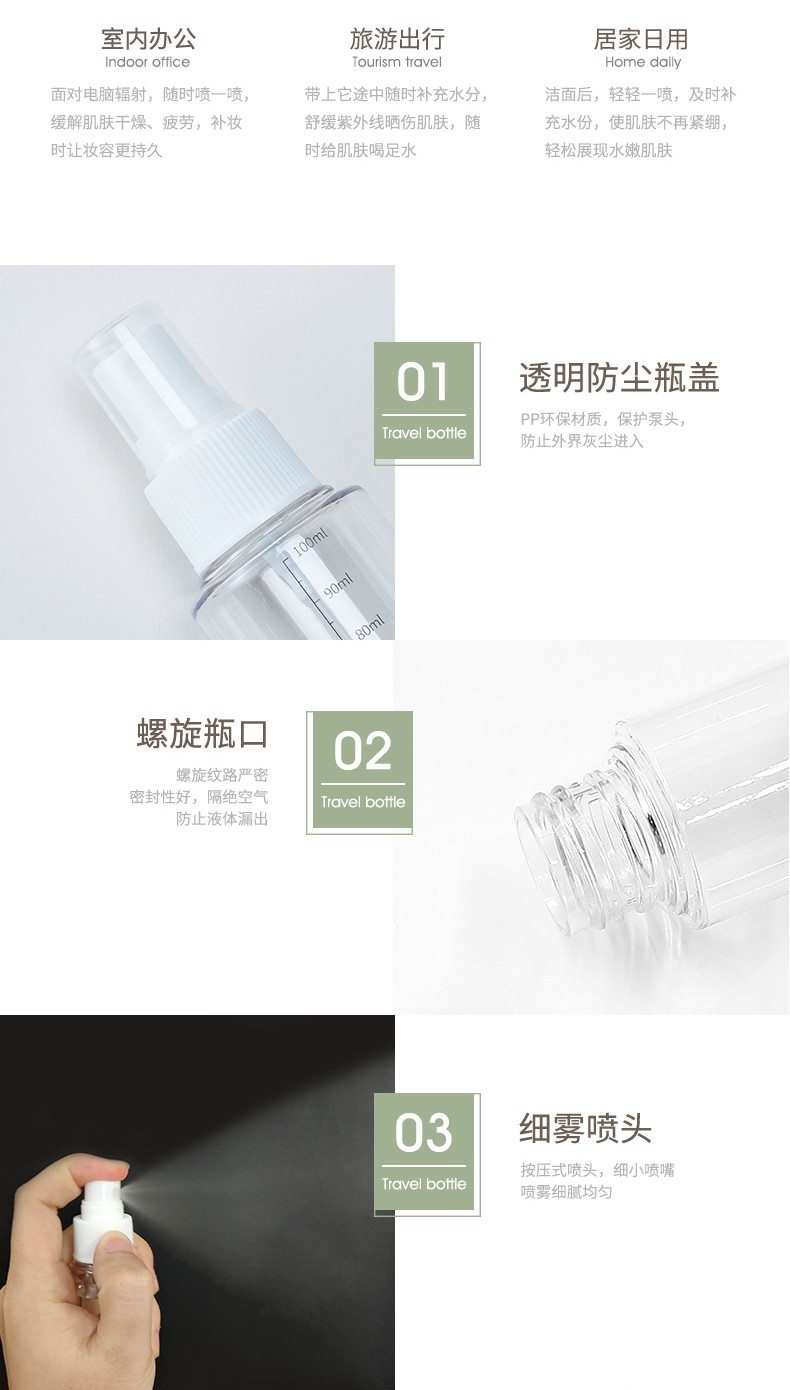 室内办公
Indoor office
面对电脑辐射，随时喷一喷，缓解肌肤干燥、疲劳，补妆时让妆容更持久

旅游出行
Tourism travel
带上它途中随时补充水分，舒缓紫外线晒伤肌肤，随时给肌肤喝足水

居家日用
Home daily
洁面后，轻轻一喷，及时补充水份，使肌肤不再紧绷，轻松展现水嫩肌肤

100ml
90ml
80ml

01
Travel bottle

透明防尘瓶盖
PP环保材质，保护泵头，防止外界灰尘进入

螺旋瓶口
螺旋纹路严密
密封性好，隔绝空气
防止液体漏出

02
Travel bottle

03
Travel bottle

细雾喷头
按压式喷头，细小喷嘴
喷雾细腻均匀